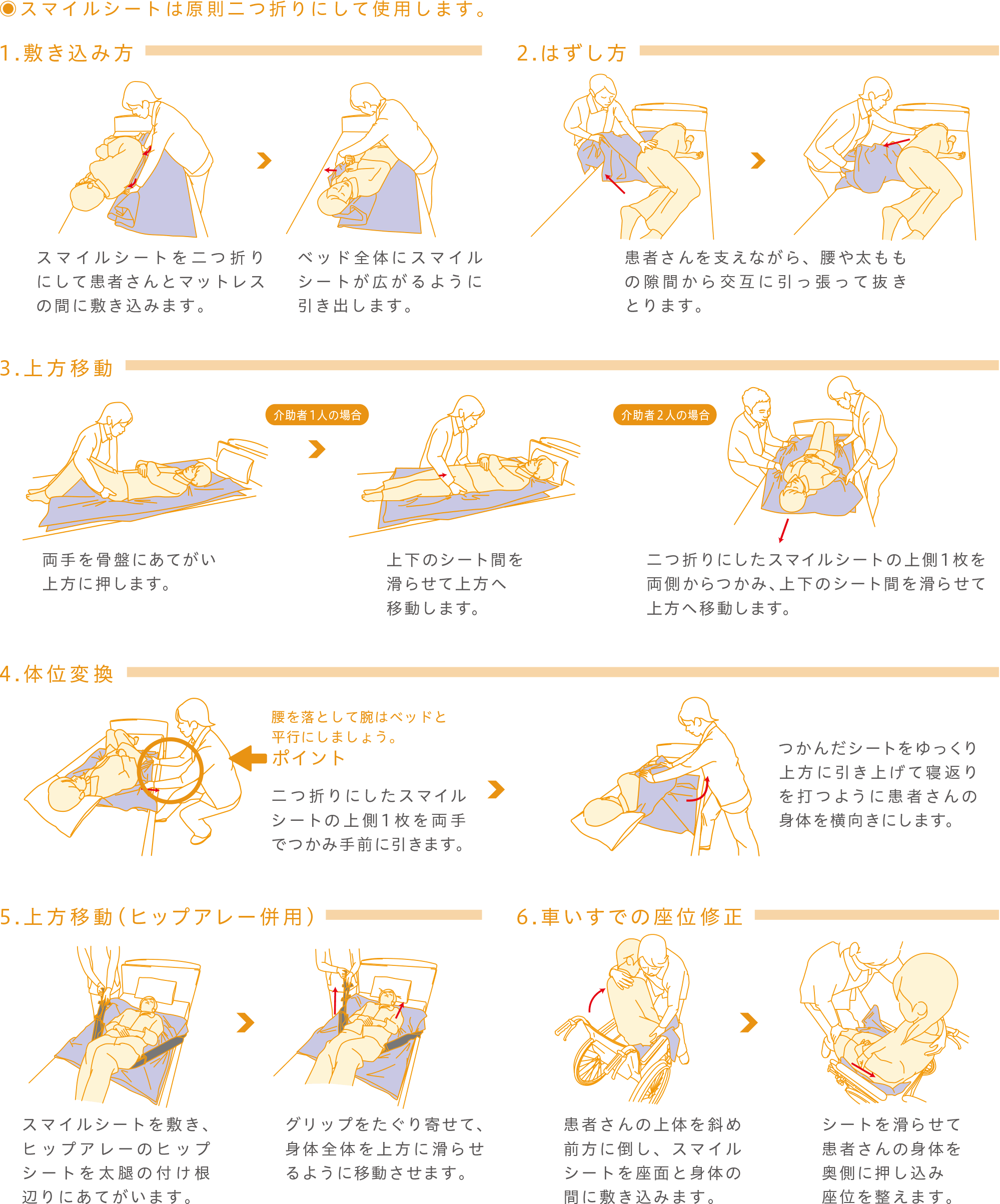 ◉スマイルシートは原則二つ折りにして使用します。

1.敷き込み方

スマイルシートを二つ折りにして患者さんとマットレスの間に敷き込みます。

ベッド全体にスマイルシートが広がるように引き出します。

2.はずし方

患者さんを支えながら、腰や太ももの隙間から交互に引っ張って抜きとります。

3.上方移動

両手を骨盤にあてがい上方に押します。

介助者1人の場合

上下のシート間を滑らせて上方へ移動します。

介助者2人の場合

二つ折りにしたスマイルシートの上側1枚を両側からつかみ、上下のシート間を滑らせて上方へ移動します。

4.体位変換

腰を落として腕はベッドと平行にしましょう。
ポイント

二つ折りにしたスマイルシートの上側1枚を両手でつかみ手前に引きます。

つかんだシートをゆっくり上方に引き上げて寝返りを打つように患者さんの身体を横向きにします。

5.上方移動(ヒップアレー併用)

スマイルシートを敷き、ヒップアレーのヒップシートを太腿の付け根辺りにあてがいます。

グリップをたぐり寄せて、身体全体を上方に滑らせるように移動させます。

6.車いすでの座位修正

患者さんの上体を斜め前方に倒し、スマイルシートを座面と身体の間に敷き込みます。

シートを滑らせて患者さんの身体を奥側に押し込み座位を整えます。